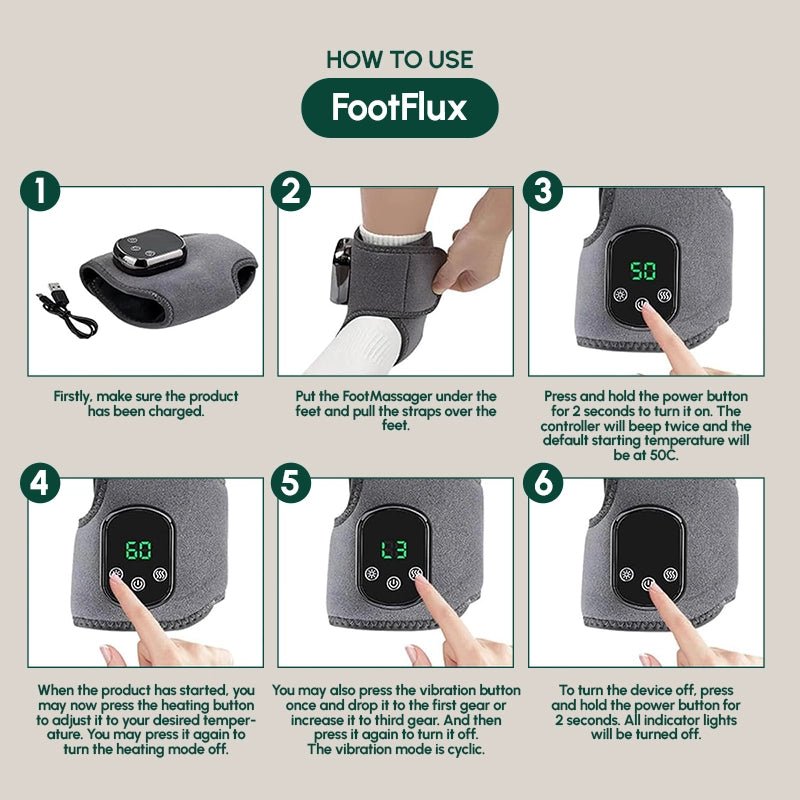 HOW TO USE

FootFlux

1

Firstly, make sure the product has been charged.

2

Put the FootMassager under the feet and pull the straps over the feet.

3

50

Press and hold the power button for 2 seconds to turn it on. The controller will beep twice and the default starting temperature will be at 50C.

4

60

When the product has started, you may now press the heating button to adjust it to your desired temperature. You may press it again to turn the heating mode off.

5

L3

You may also press the vibration button once and drop it to the first gear or increase it to third gear. And then press it again to turn it off. The vibration mode is cyclic.

6

To turn the device off, press and hold the power button for 2 seconds. All indicator lights will be turned off.