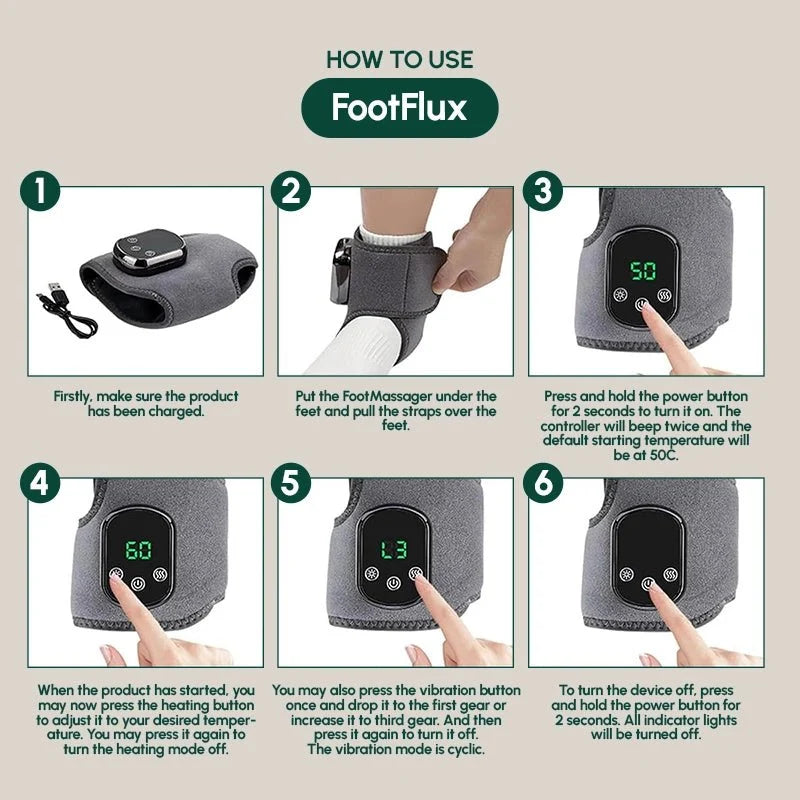 HOW TO USE

FootFlux

1

Firstly, make sure the product has been charged.

2

Put the FootMassager under the feet and pull the straps over the feet.

3

50

Press and hold the power button for 2 seconds to turn it on. The controller will beep twice and the default starting temperature will be at 50C.

4

60

When the product has started, you may now press the heating button to adjust it to your desired temperature. You may press it again to turn the heating mode off.

5

L3

You may also press the vibration button once and drop it to the first gear or increase it to third gear. And then press it again to turn it off. The vibration mode is cyclic.

6

To turn the device off, press and hold the power button for 2 seconds. All indicator lights will be turned off.